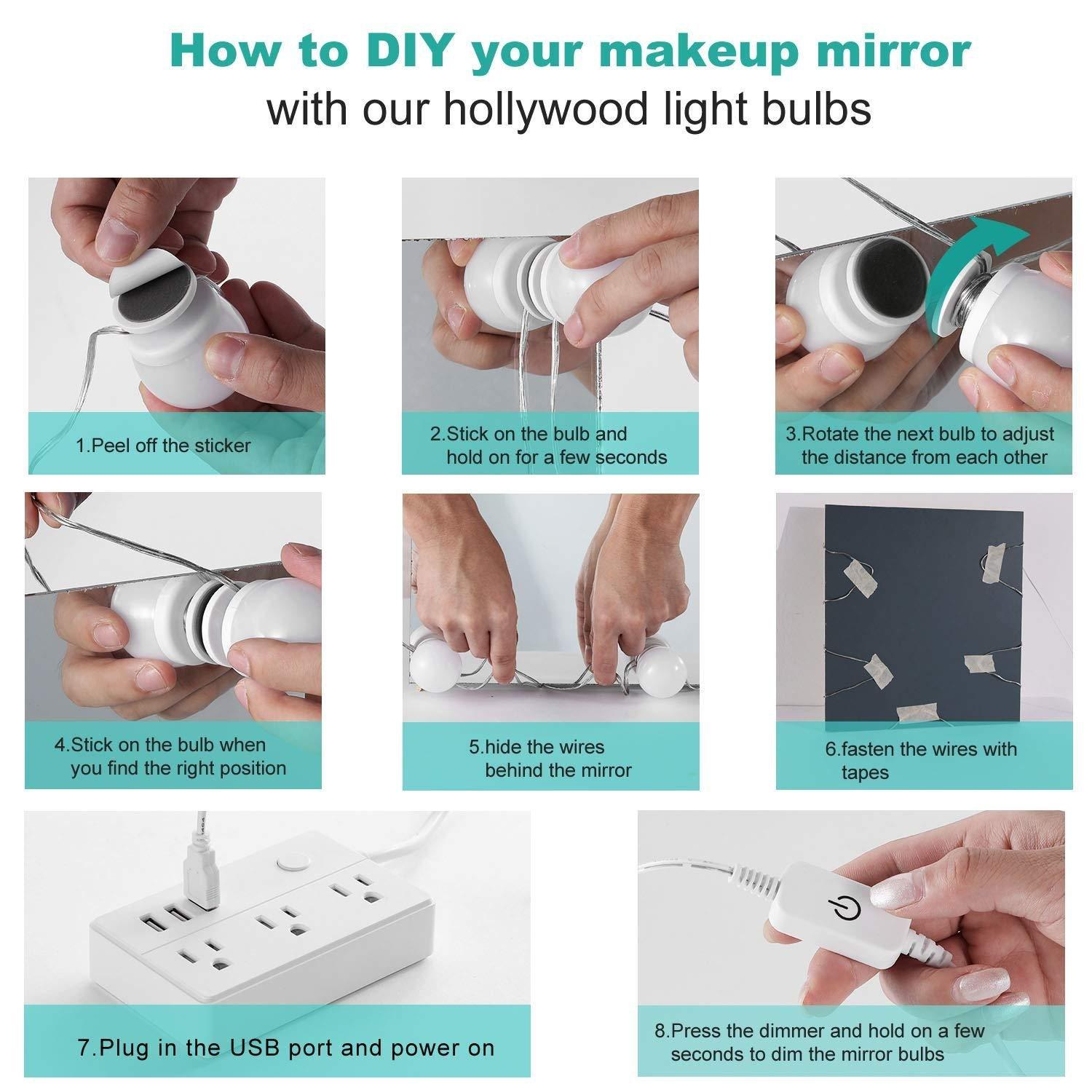 How to DIY your makeup mirror
with our hollywood light bulbs

1.Peel off the sticker

2.Stick on the bulb and hold on for a few seconds

3.Rotate the next bulb to adjust the distance from each other

4.Stick on the bulb when you find the right position

5.hide the wires behind the mirror

6.fasten the wires with tapes

7.Plug in the USB port and power on

8.Press the dimmer and hold on a few seconds to dim the mirror bulbs